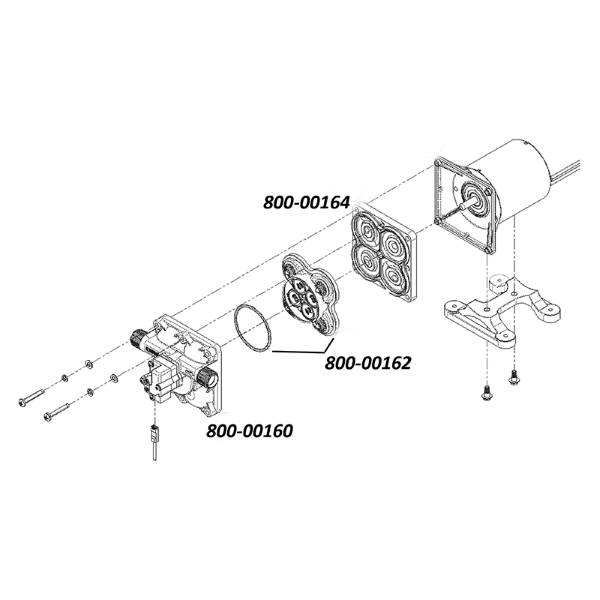 800-00164

800-00162

800-00160