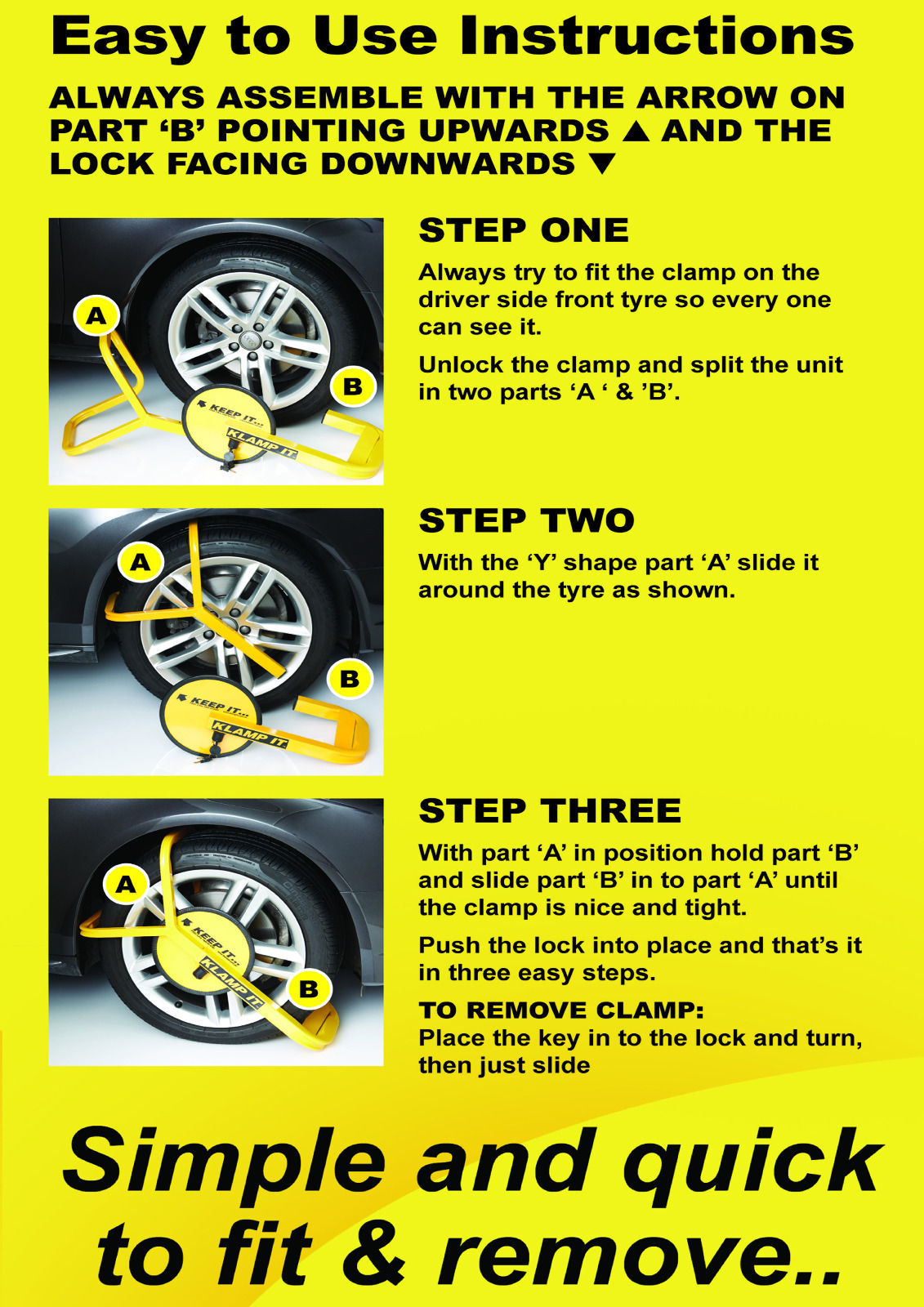 Easy to Use Instructions

ALWAYS ASSEMBLE WITH THE ARROW ON PART ‘B’ POINTING UPWARDS ▲ AND THE LOCK FACING DOWNWARDS ▼

A

B

KEEP IT...

KLAMP IT

STEP ONE

Always try to fit the clamp on the driver side front tyre so every one can see it.

Unlock the clamp and split the unit in two parts ‘A ‘ & ’B’.

A

B

KEEP IT...

KLAMP IT

STEP TWO

With the ‘Y’ shape part ‘A’ slide it around the tyre as shown.

A

B

KEEP IT...

KLAMP IT

STEP THREE

With part ‘A’ in position hold part ‘B’ and slide part ‘B’ in to part ‘A’ until the clamp is nice and tight.

Push the lock into place and that’s it in three easy steps.

TO REMOVE CLAMP:
Place the key in to the lock and turn, then just slide

Simple and quick to fit & remove..