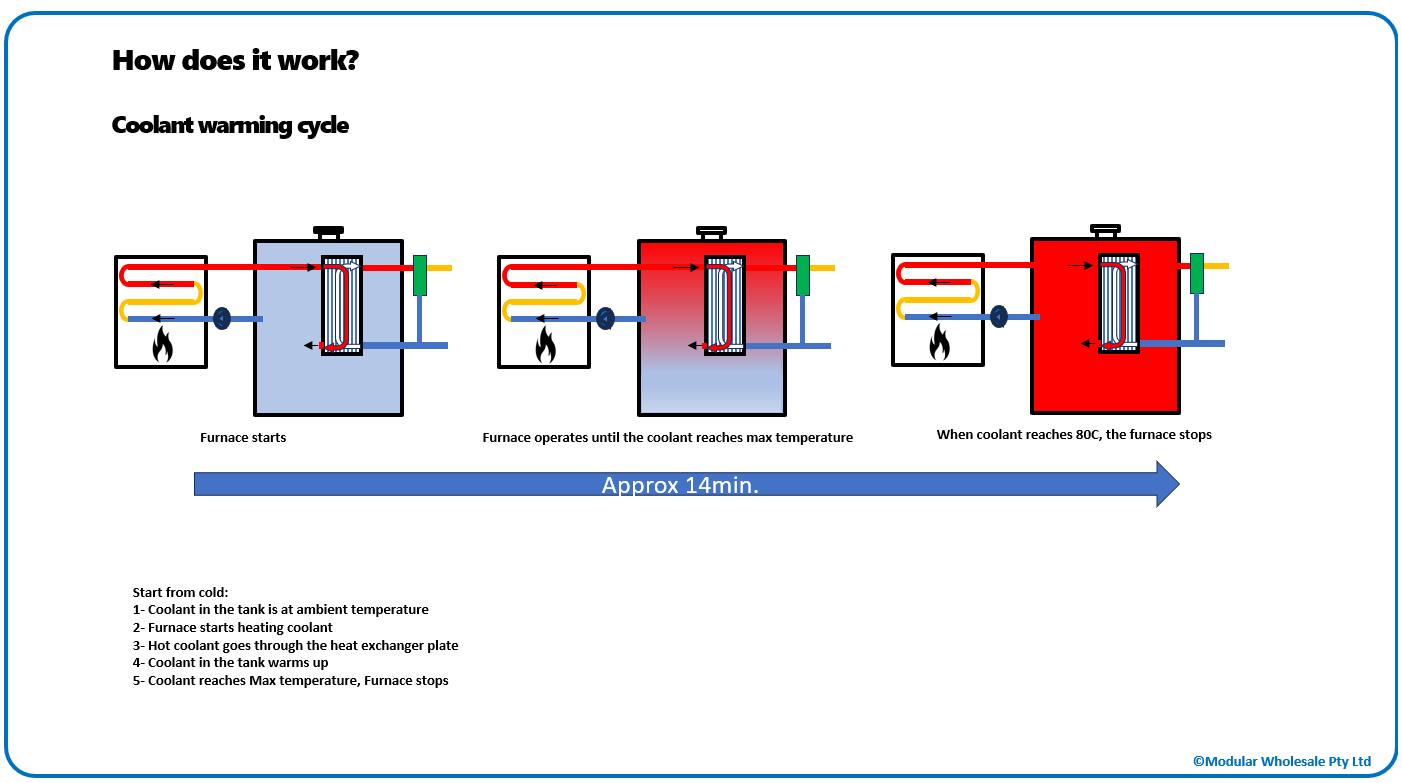 How does it work?

Coolant warming cycle

Furnace starts

Furnace operates until the coolant reaches max temperature

When coolant reaches 80C, the furnace stops

Approx 14min.

Start from cold:
1- Coolant in the tank is at ambient temperature
2- Furnace starts heating coolant
3- Hot coolant goes through the heat exchanger plate
4- Coolant in the tank warms up
5- Coolant reaches Max temperature, Furnace stops

©Modular Wholesale Pty Ltd