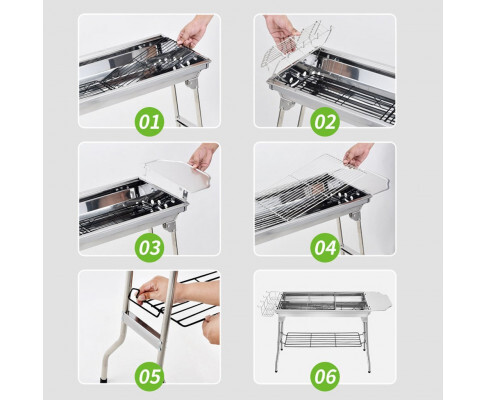 01

02

03

04

05

06